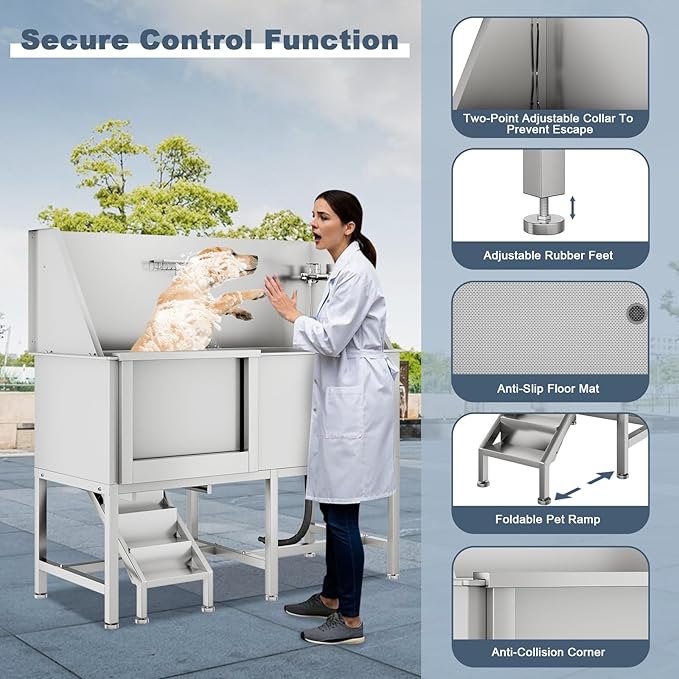 Secure Control Function

Two-Point Adjustable Collar To Prevent Escape

Adjustable Rubber Feet

Anti-Slip Floor Mat

Foldable Pet Ramp

Anti-Collision Corner