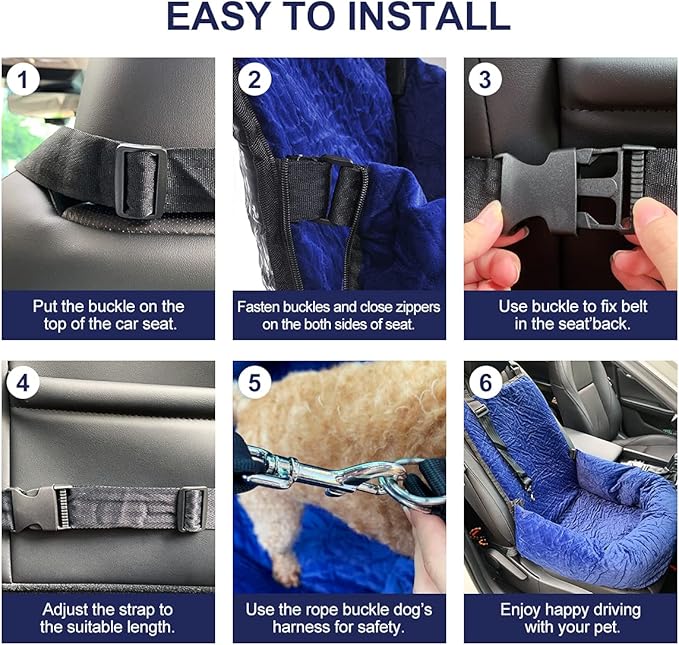 EASY TO INSTALL

1

Put the buckle on the top of the car seat.

2

Fasten buckles and close zippers on the both sides of seat.

3

Use buckle to fix belt in the seat'back.

4

Adjust the strap to the suitable length.

5

Use the rope buckle dog's harness for safety.

6

Enjoy happy driving with your pet.