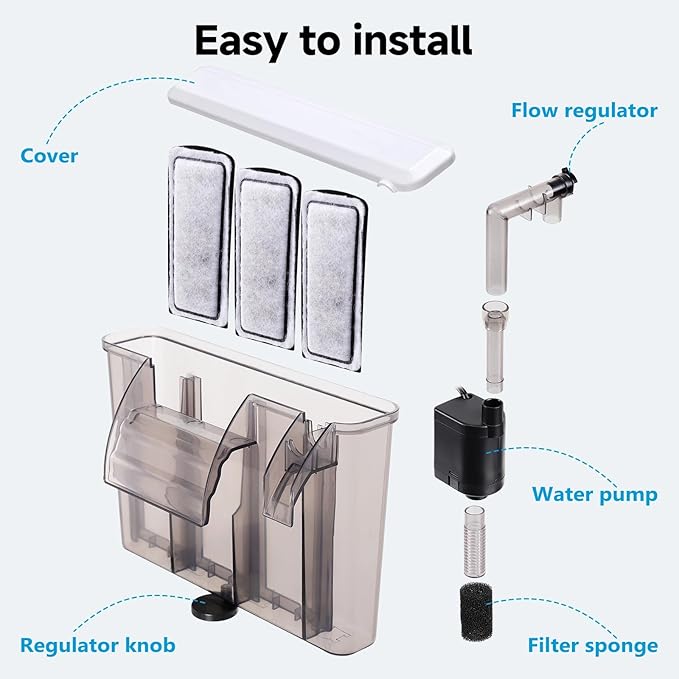 Easy to install

Cover

Flow regulator

Water pump

Regulator knob

Filter sponge