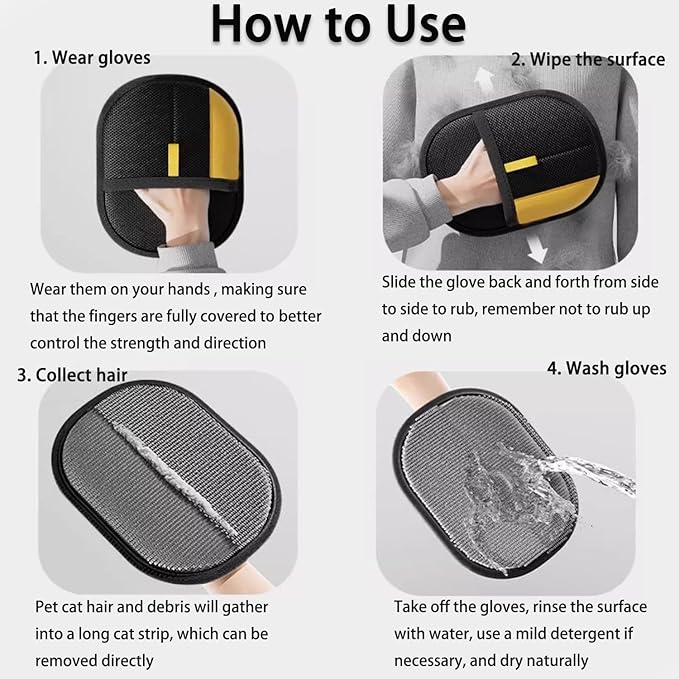 How to Use

1. Wear gloves

Wear them on your hands , making sure that the fingers are fully covered to better control the strength and direction

2. Wipe the surface

Slide the glove back and forth from side to side to rub, remember not to rub up and down

3. Collect hair

Pet cat hair and debris will gather into a long cat strip, which can be removed directly

4. Wash gloves

Take off the gloves, rinse the surface with water, use a mild detergent if necessary, and dry naturally