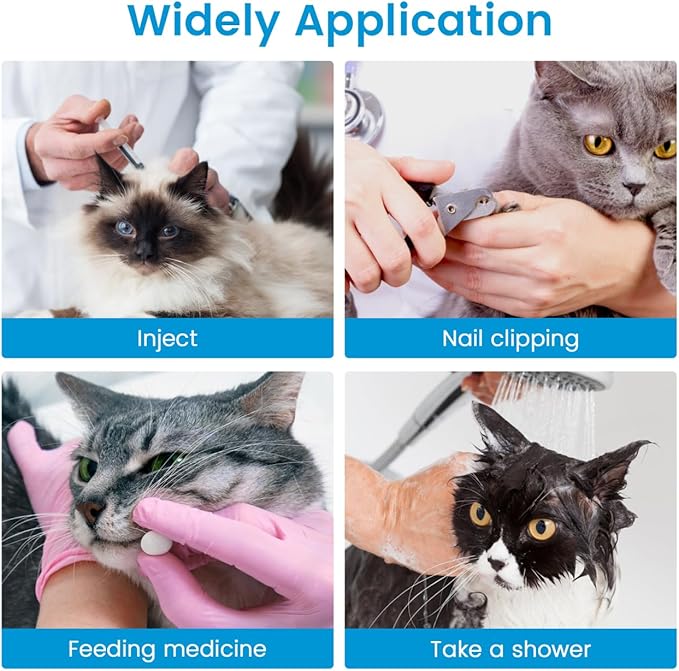 Widely Application

Inject

Nail clipping

Feeding medicine

Take a shower