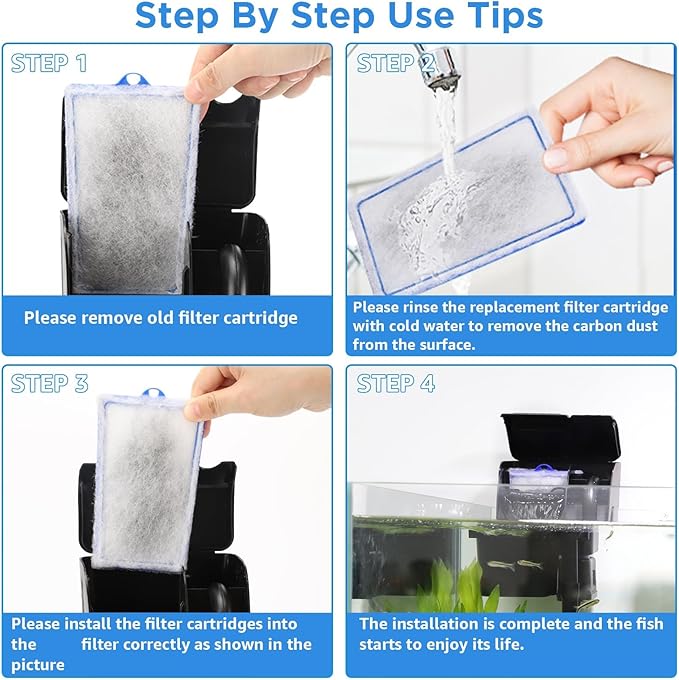 Step By Step Use Tips

STEP 1

Please remove old filter cartridge

STEP 2

Please rinse the replacement filter cartridge with cold water to remove the carbon dust from the surface.

STEP 3

Please install the filter cartridges into the filter correctly as shown in the picture

STEP 4

The installation is complete and the fish starts to enjoy its life.