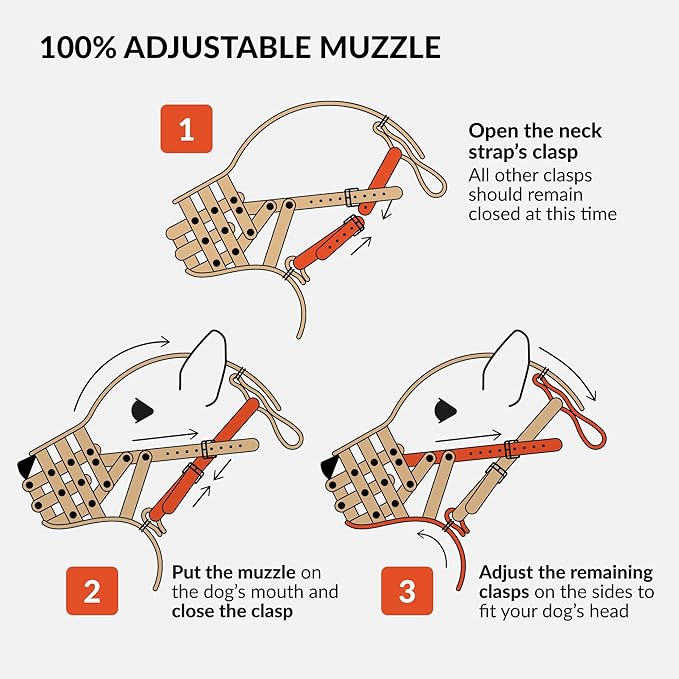 100% ADJUSTABLE MUZZLE

1

Open the neck strap's clasp
All other clasps should remain closed at this time

2

Put the muzzle on the dog's mouth and close the clasp

3

Adjust the remaining clasps on the sides to fit your dog's head