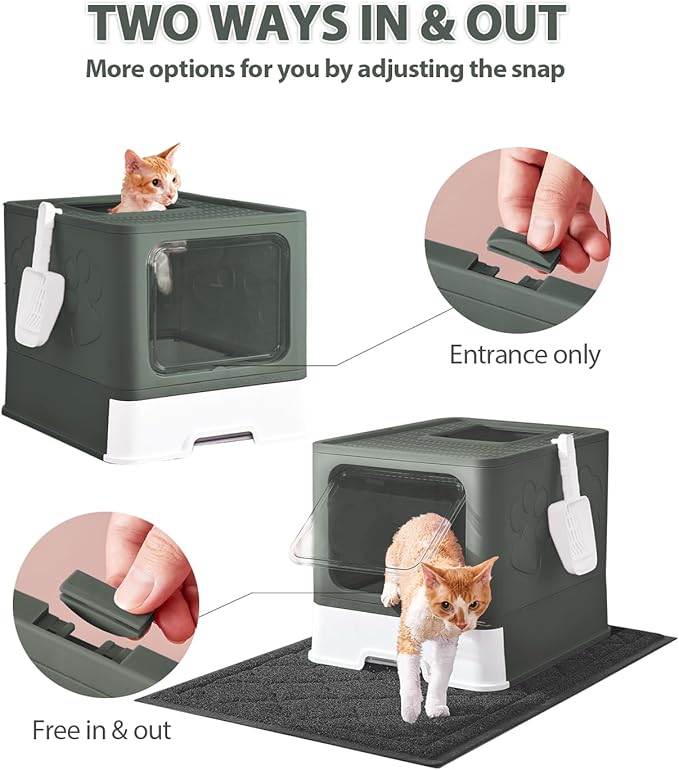 TWO WAYS IN & OUT
More options for you by adjusting the snap

Entrance only

Free in & out