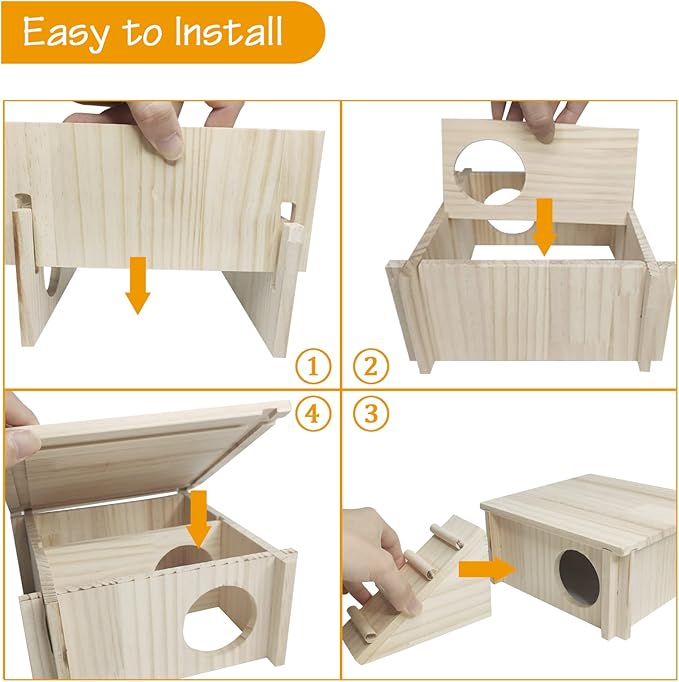 Easy to Install

1

2

4

3