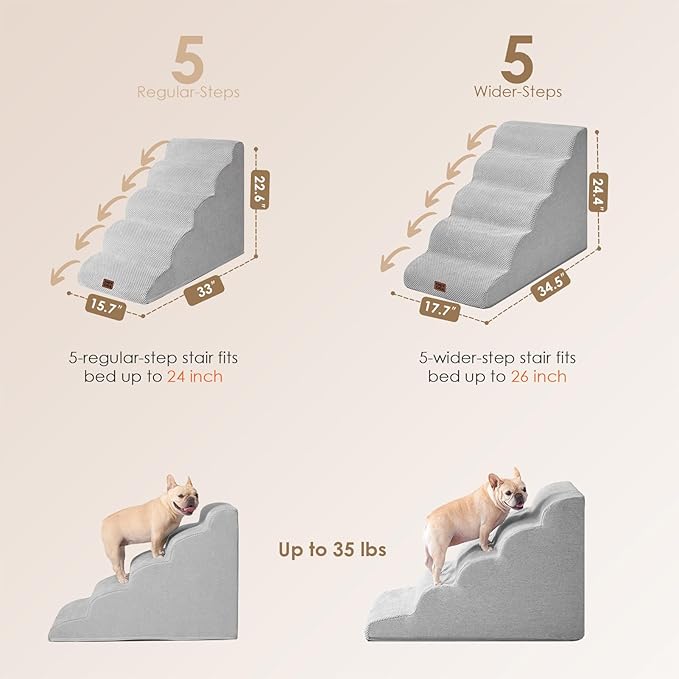 5
Regular-Steps

22.6"
33"
15.7"

5-regular-step stair fits bed up to 24 inch

5
Wider-Steps

24.4"
34.5"
17.7"

5-wider-step stair fits bed up to 26 inch

Up to 35 lbs