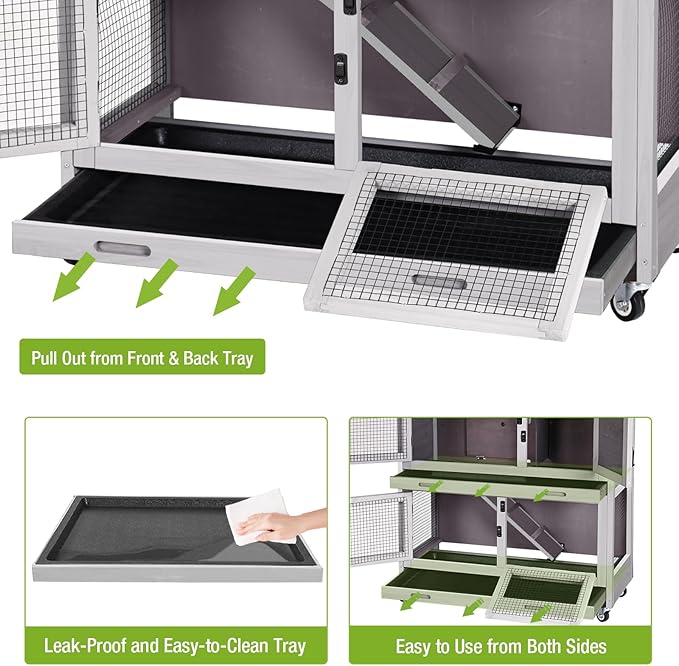 Pull Out from Front & Back Tray

Leak-Proof and Easy-to-Clean Tray

Easy to Use from Both Sides