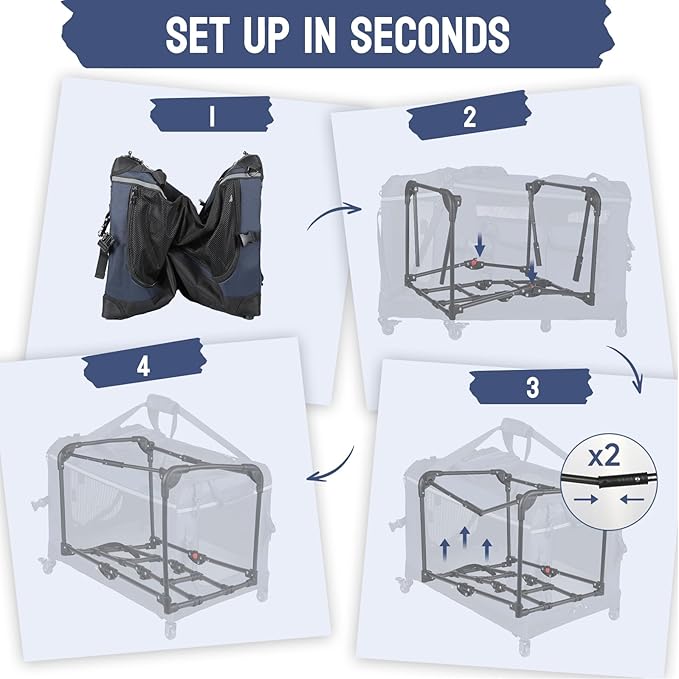 SET UP IN SECONDS

1

2

4

3

x2