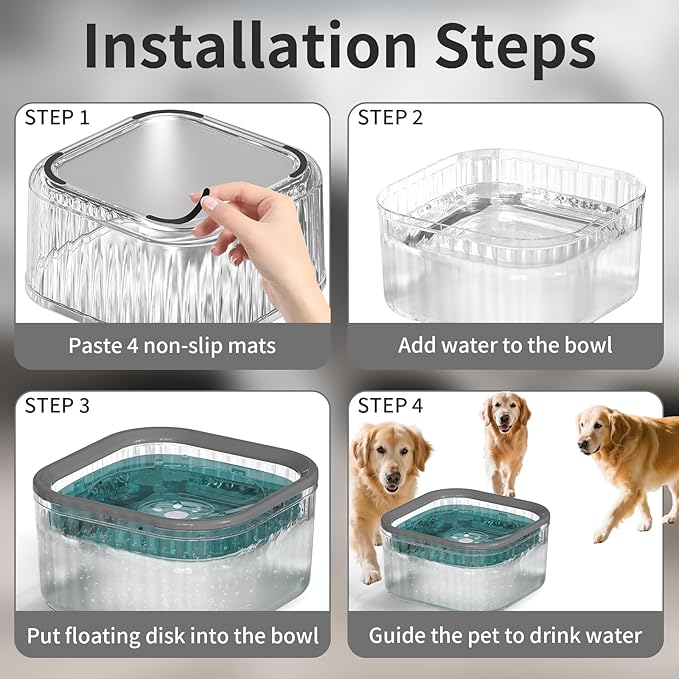 Installation Steps

STEP 1

Paste 4 non-slip mats

STEP 2

Add water to the bowl

STEP 3

Put floating disk into the bowl

STEP 4

Guide the pet to drink water