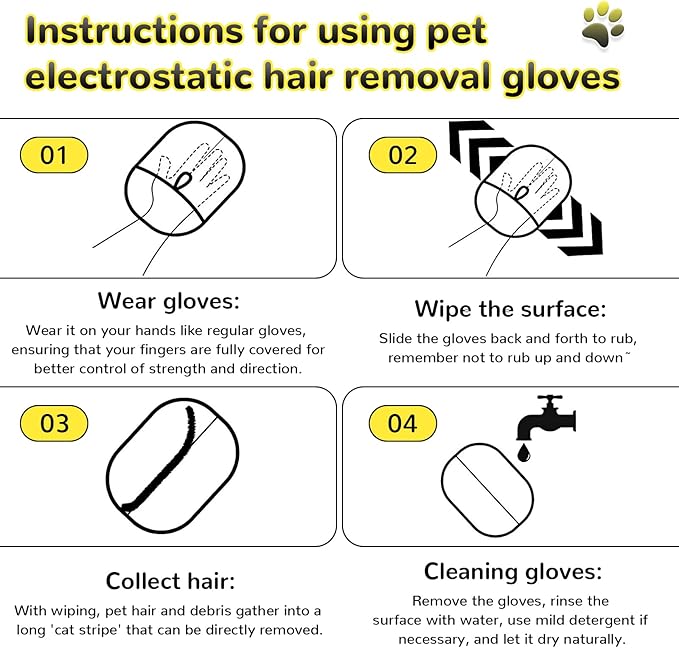 Instructions for using pet electrostatic hair removal gloves

01

Wear gloves:
Wear it on your hands like regular gloves, ensuring that your fingers are fully covered for better control of strength and direction.

02

Wipe the surface:
Slide the gloves back and forth to rub, remember not to rub up and down~

03

Collect hair:
With wiping, pet hair and debris gather into a long 'cat stripe' that can be directly removed.

04

Cleaning gloves:
Remove the gloves, rinse the surface with water, use mild detergent if necessary, and let it dry naturally.