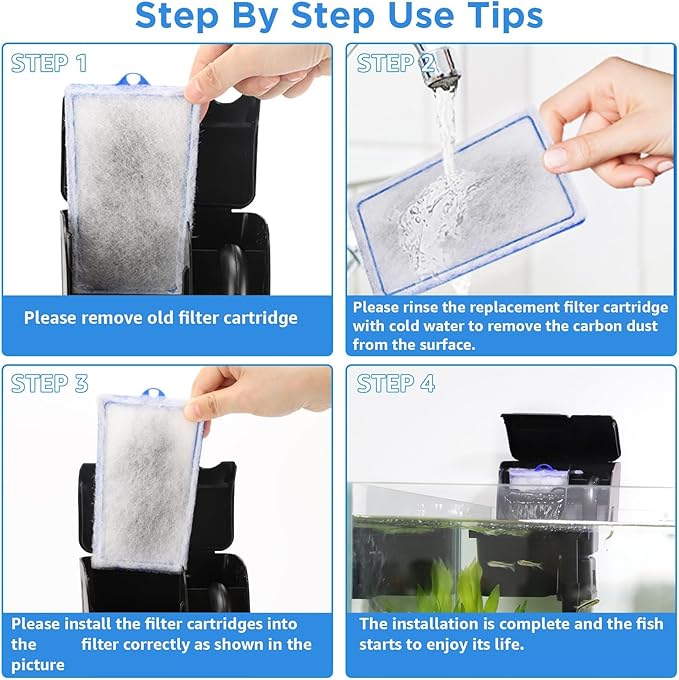 Step By Step Use Tips

STEP 1

Please remove old filter cartridge

STEP 2

Please rinse the replacement filter cartridge with cold water to remove the carbon dust from the surface.

STEP 3

Please install the filter cartridges into the filter correctly as shown in the picture

STEP 4

The installation is complete and the fish starts to enjoy its life.