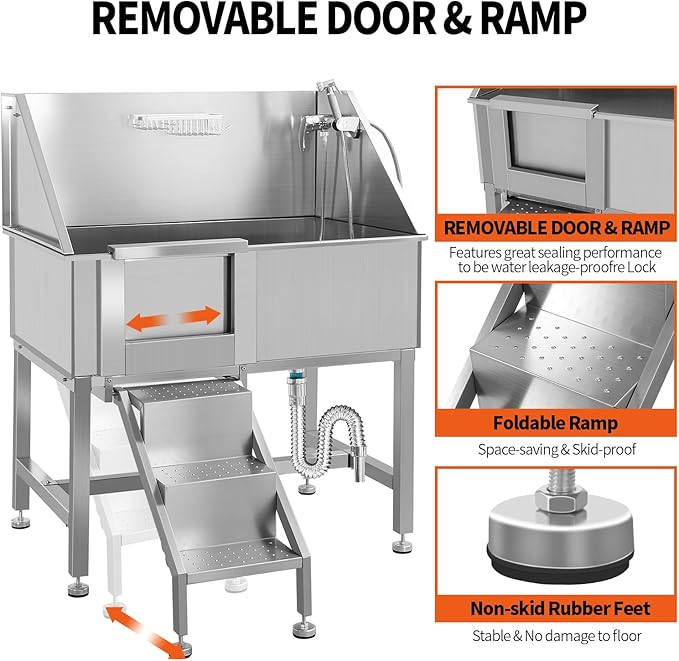 REMOVABLE DOOR & RAMP

REMOVABLE DOOR & RAMP

Features great sealing performance to be water leakage-proofre Lock

Foldable Ramp

Space-saving & Skid-proof

Non-skid Rubber Feet

Stable & No damage to floor