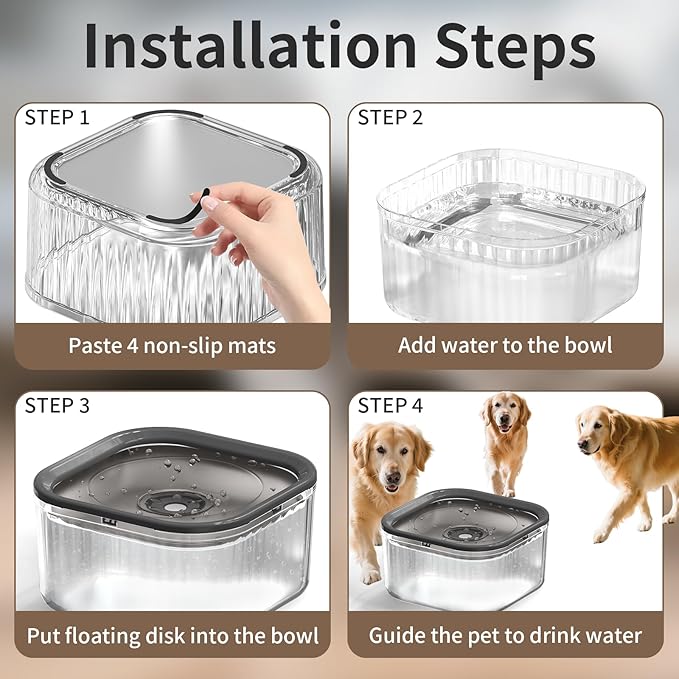 Installation Steps

STEP 1

Paste 4 non-slip mats

STEP 2

Add water to the bowl

STEP 3

Put floating disk into the bowl

STEP 4

Guide the pet to drink water