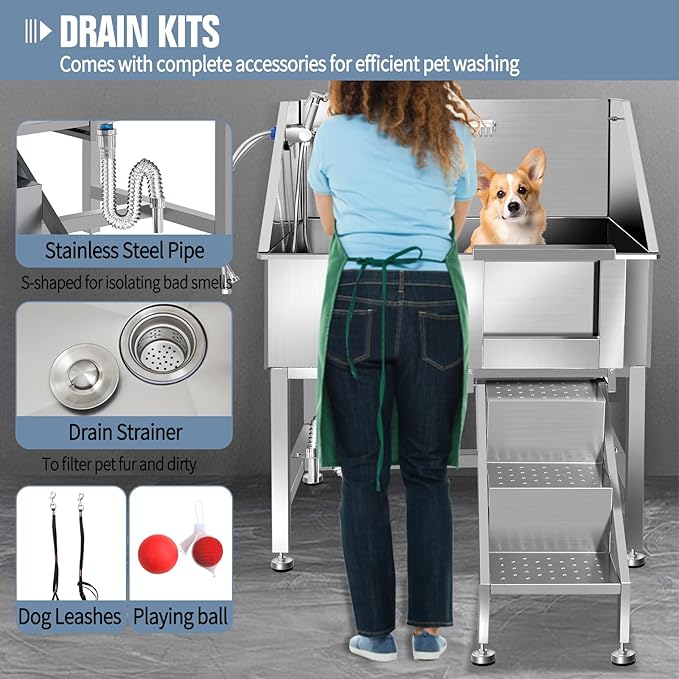 DRAIN KITS
Comes with complete accessories for efficient pet washing

Stainless Steel Pipe
S-shaped for isolating bad smells

Drain Strainer
To filter pet fur and dirty

Dog Leashes

Playing ball