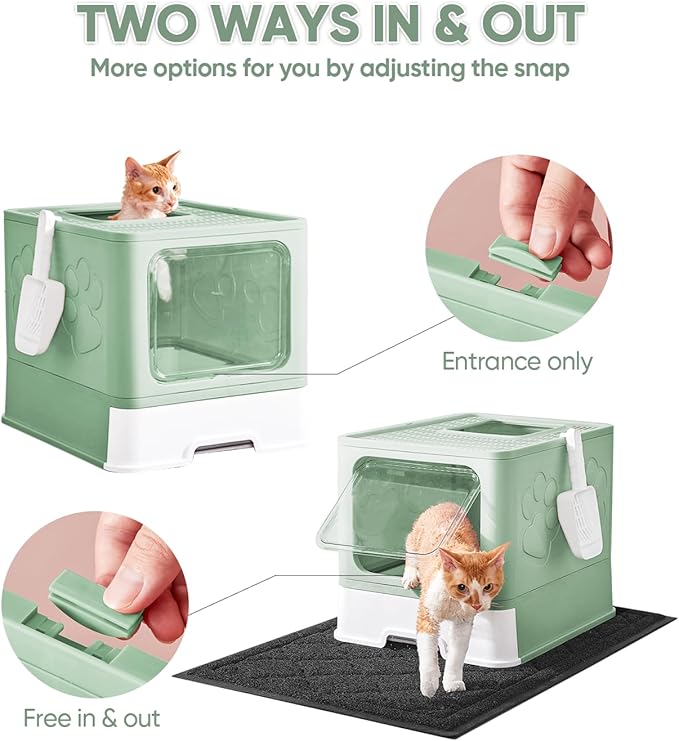 TWO WAYS IN & OUT
More options for you by adjusting the snap

Entrance only

Free in & out