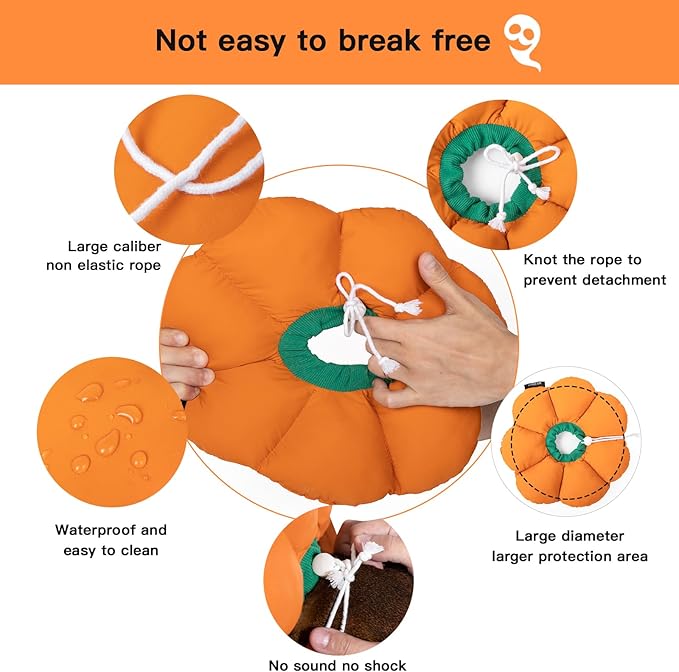 Not easy to break free

Large caliber non elastic rope

Knot the rope to prevent detachment

Waterproof and easy to clean

Large diameter larger protection area

No sound no shock