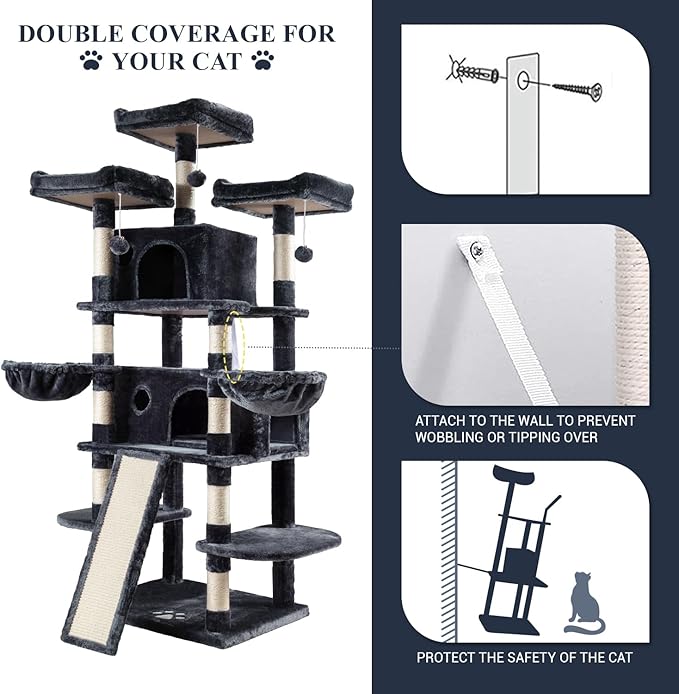 DOUBLE COVERAGE FOR YOUR CAT

ATTACH TO THE WALL TO PREVENT WOBBLING OR TIPPING OVER

PROTECT THE SAFETY OF THE CAT