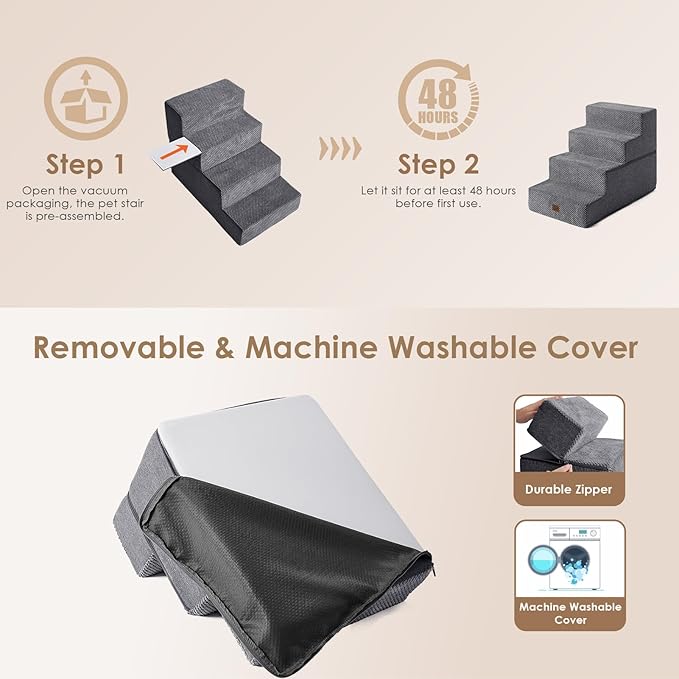 Step 1
Open the vacuum packaging, the pet stair is pre-assembled.

48 HOURS

Step 2
Let it sit for at least 48 hours before first use.

Removable & Machine Washable Cover

Durable Zipper

Machine Washable Cover