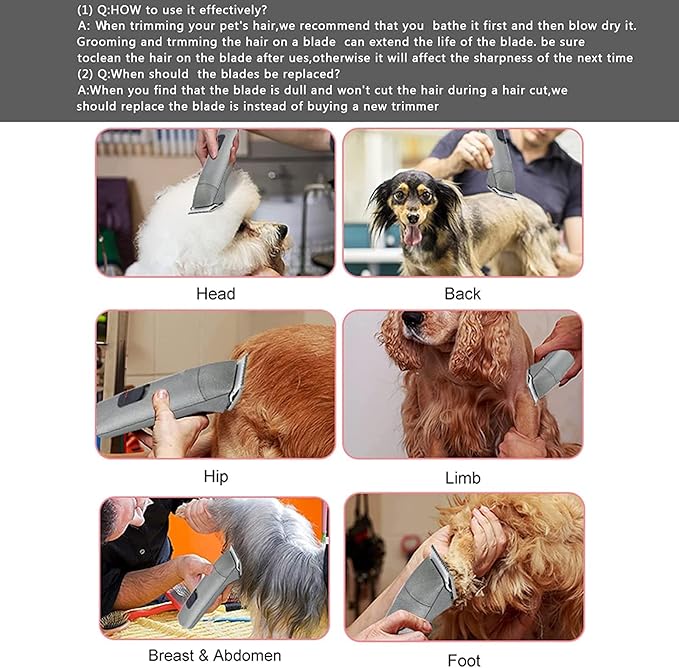 (1) Q:HOW to use it effectively?
A: When trimming your pet's hair,we recommend that you bathe it first and then blow dry it. Grooming and trmming the hair on a blade can extend the life of the blade. be sure toclean the hair on the blade after ues,otherwise it will affect the sharpness of the next time
(2) Q:When should the blades be replaced?
A:When you find that the blade is dull and won't cut the hair during a hair cut,we should replace the blade is instead of buying a new trimmer

Head

Back

Hip

Limb

Breast & Abdomen

Foot