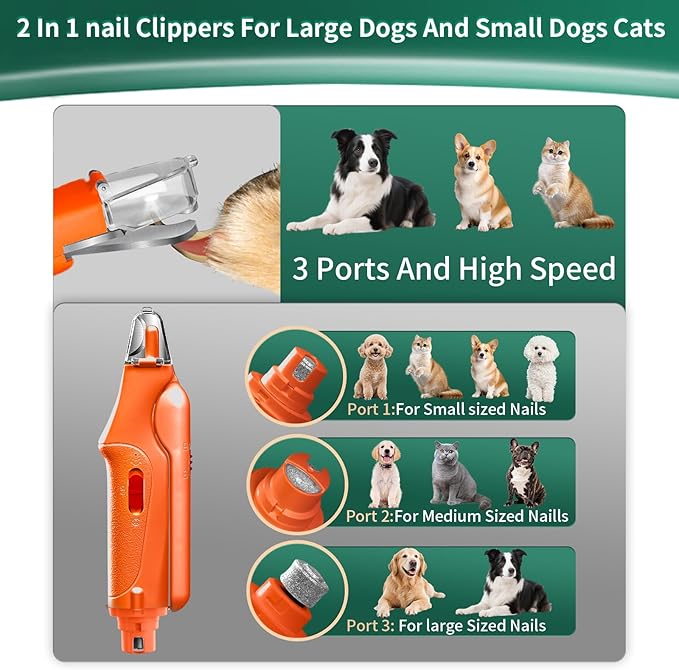 2 In 1 nail Clippers For Large Dogs And Small Dogs Cats

3 Ports And High Speed

Port 1:For Small sized Nails

Port 2:For Medium Sized Naills

Port 3: For large Sized Nails