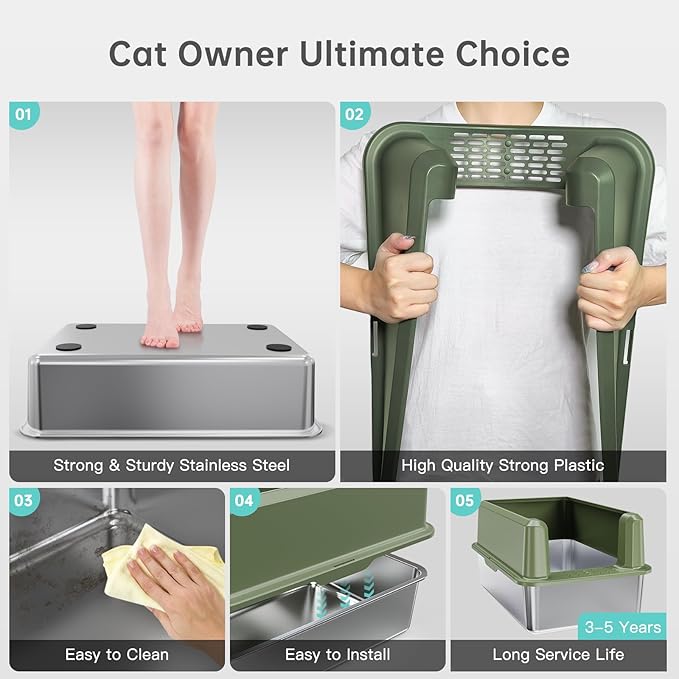 Cat Owner Ultimate Choice

01

Strong & Sturdy Stainless Steel

02

High Quality Strong Plastic

03

Easy to Clean

04

Easy to Install

05

3-5 Years

Long Service Life