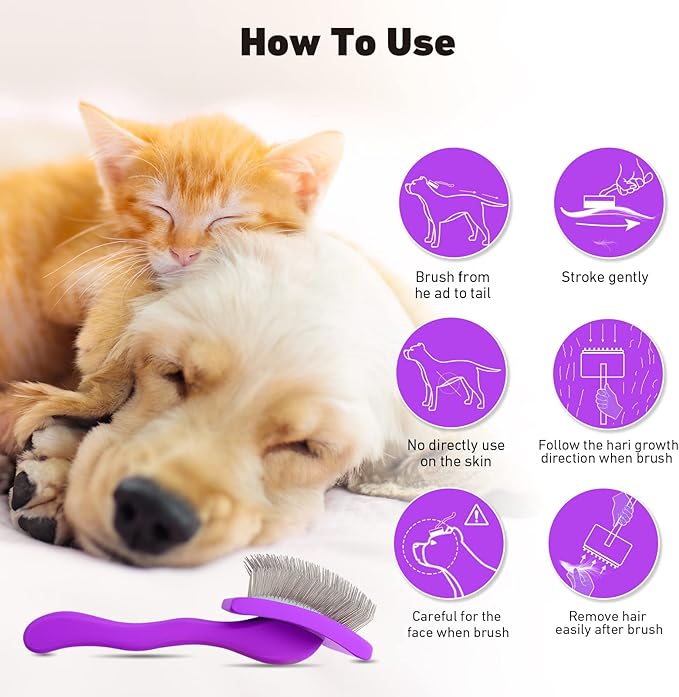 How To Use

Brush from he ad to tail

Stroke gently

No directly use on the skin

Follow the hari growth direction when brush

Careful for the face when brush

Remove hair easily after brush