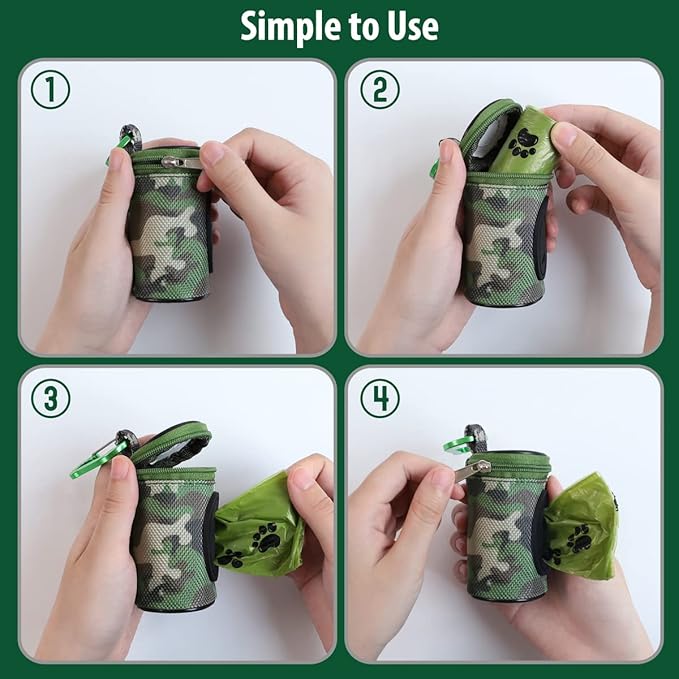 Simple to Use

①

②

③

④