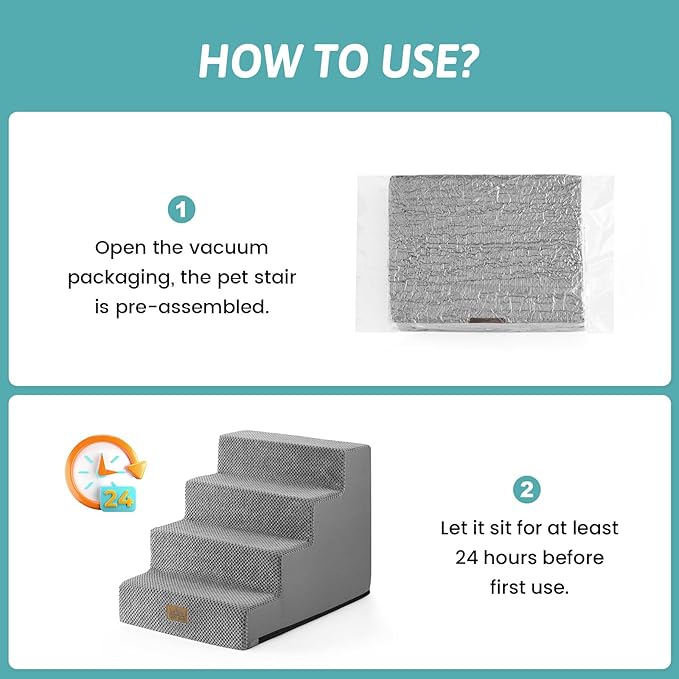 HOW TO USE?

1
Open the vacuum packaging, the pet stair is pre-assembled.

24

2
Let it sit for at least 24 hours before first use.