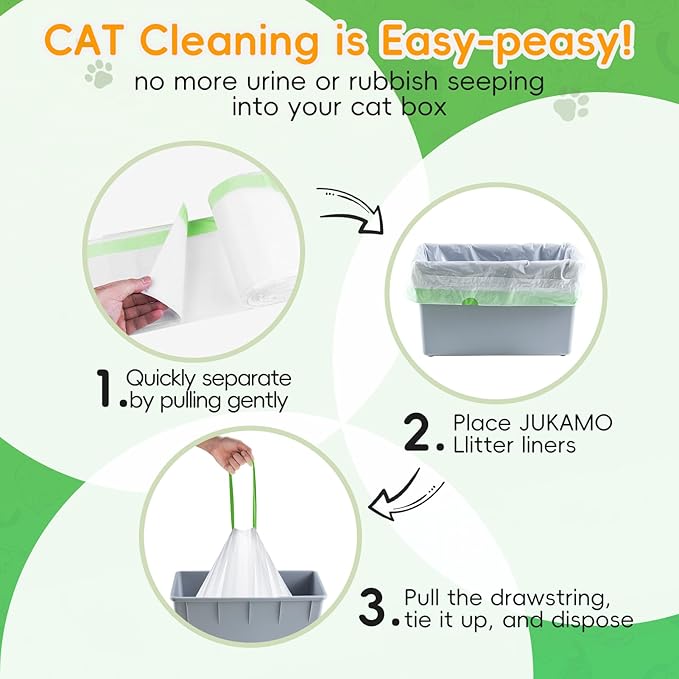 CAT Cleaning is Easy-peasy!

no more urine or rubbish seeping into your cat box

1. Quickly separate by pulling gently

2. Place JUKAMO Llitter liners

3. Pull the drawstring, tie it up, and dispose