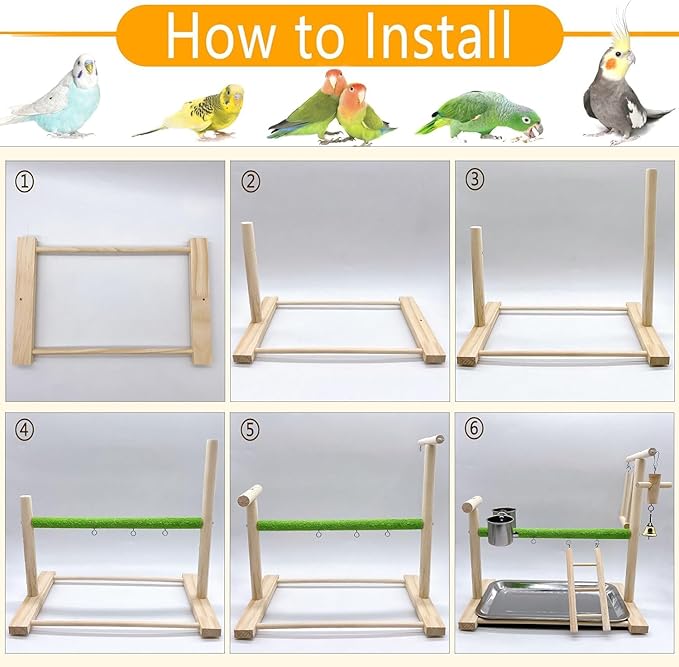 How to Install

①

②

③

④

⑤

⑥