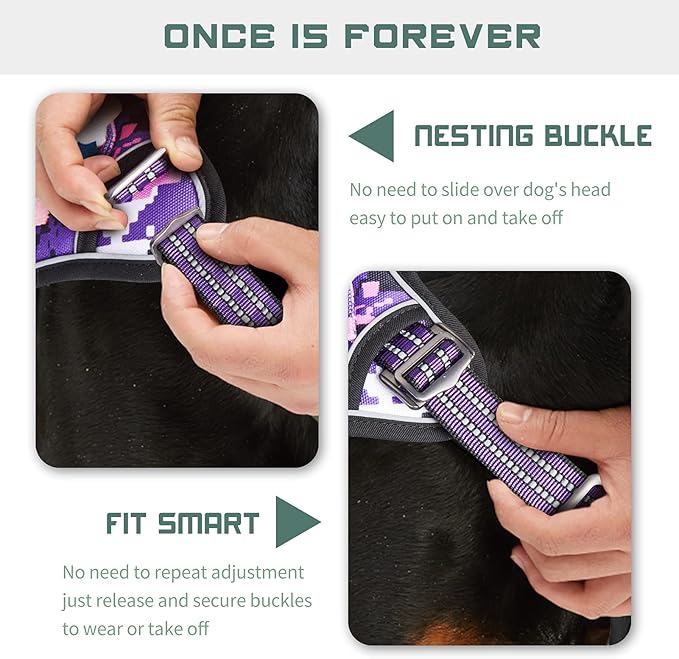 ONCE IS FOREVER

NESTING BUCKLE

No need to slide over dog's head
easy to put on and take off

FIT SMART

No need to repeat adjustment
just release and secure buckles
to wear or take off