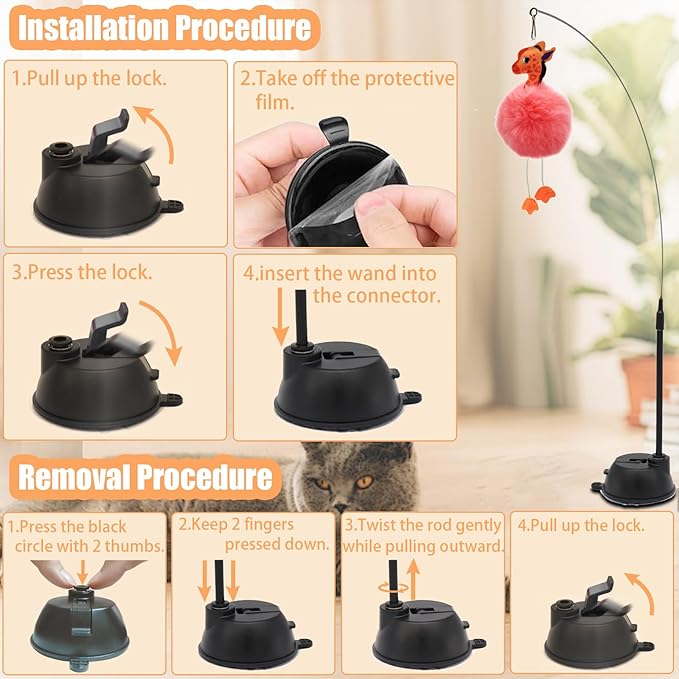 Installation Procedure

1.Pull up the lock.

2.Take off the protective film.

3.Press the lock.

4.insert the wand into the connector.

Removal Procedure

1.Press the black circle with 2 thumbs.

2.Keep 2 fingers pressed down.

3.Twist the rod gently while pulling outward.

4.Pull up the lock.