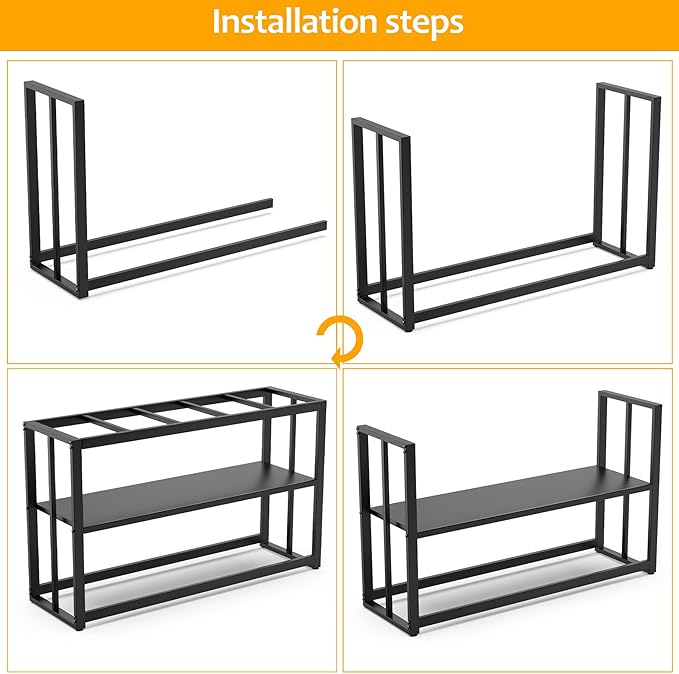 Installation steps