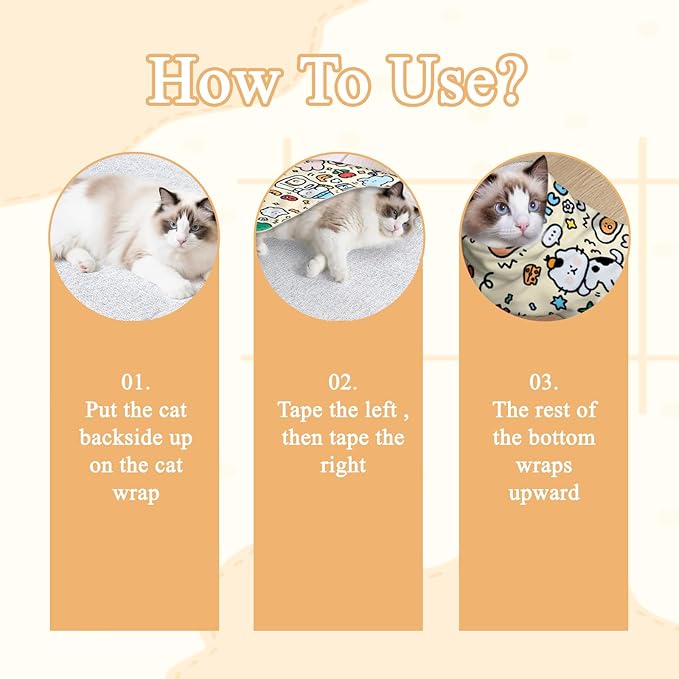 How To Use?

01.
Put the cat backside up on the cat wrap

02.
Tape the left , then tape the right

03.
The rest of the bottom wraps upward