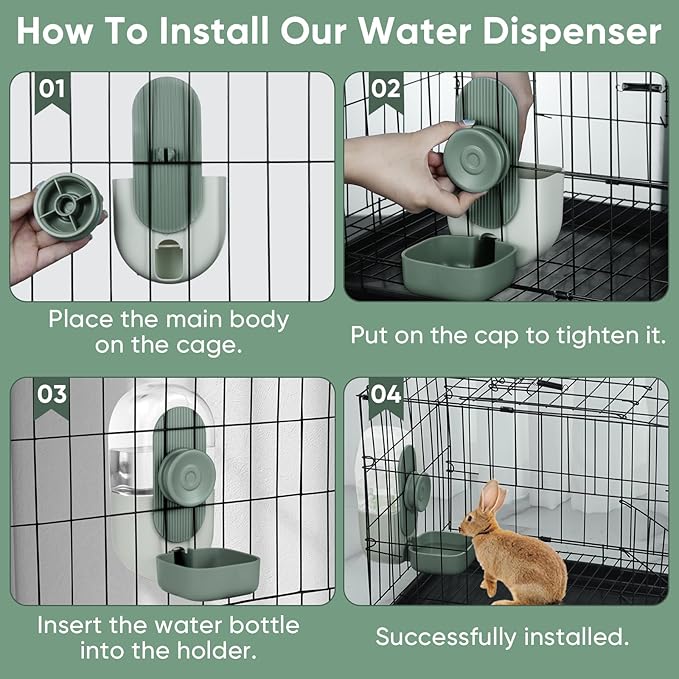 How To Install Our Water Dispenser

01

Place the main body on the cage.

02

Put on the cap to tighten it.

03

Insert the water bottle into the holder.

04

Successfully installed.