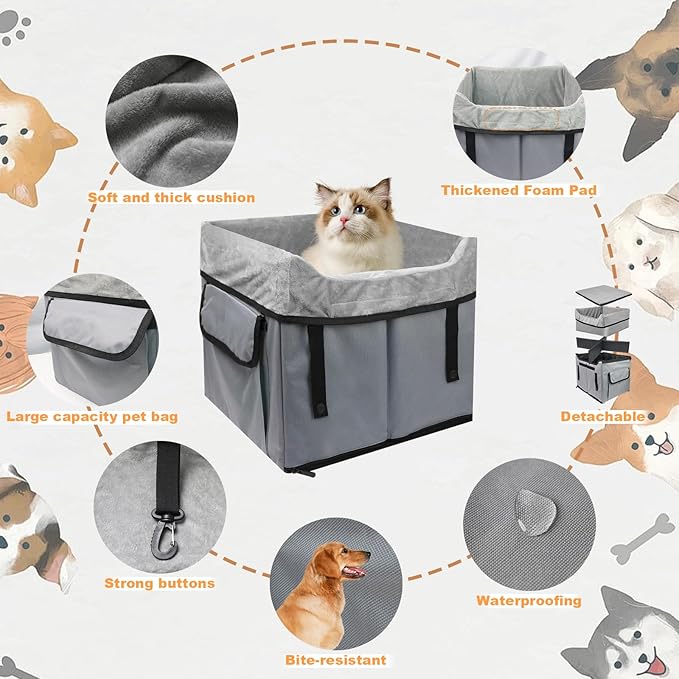 Soft and thick cushion

Thickened Foam Pad

Large capacity pet bag

Detachable

Strong buttons

Waterproofing

Bite-resistant