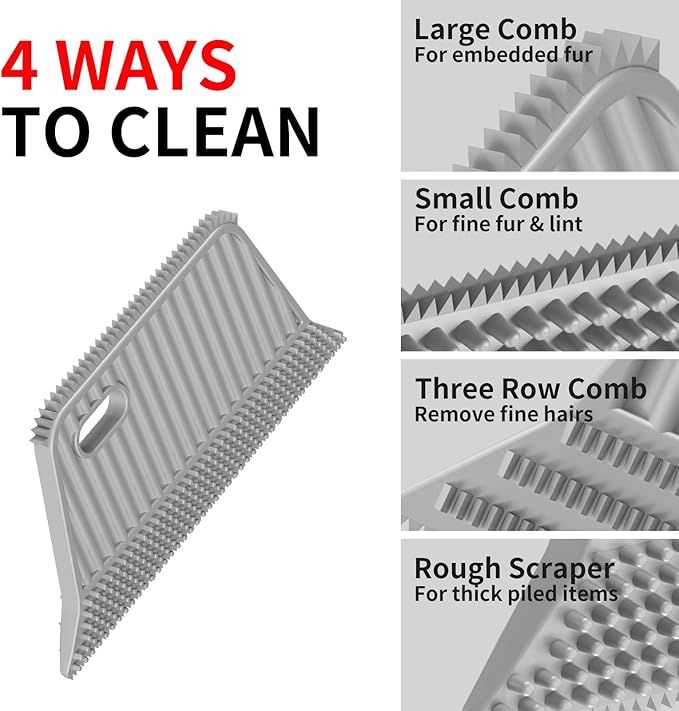 4 WAYS
TO CLEAN

Large Comb
For embedded fur

Small Comb
For fine fur & lint

Three Row Comb
Remove fine hairs

Rough Scraper
For thick piled items