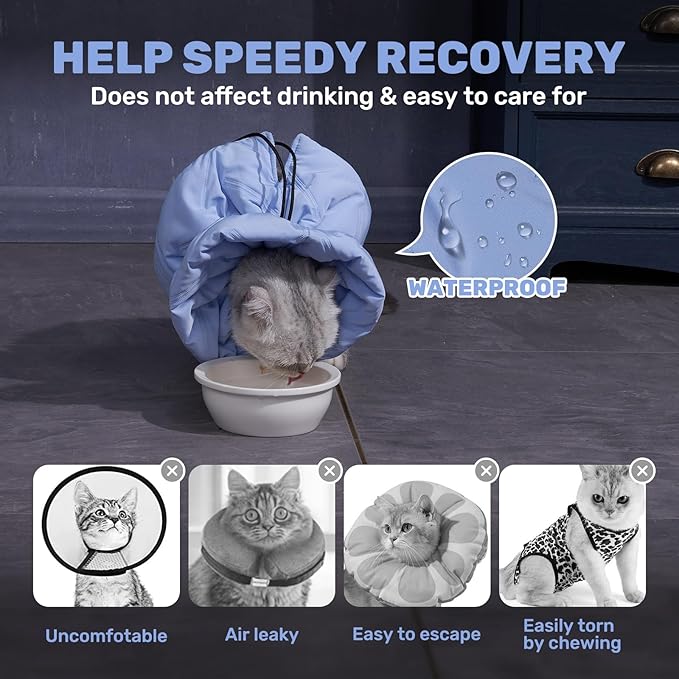 HELP SPEEDY RECOVERY
Does not affect drinking & easy to care for

WATERPROOF

Uncomfotable

Air leaky

Easy to escape

Easily torn by chewing