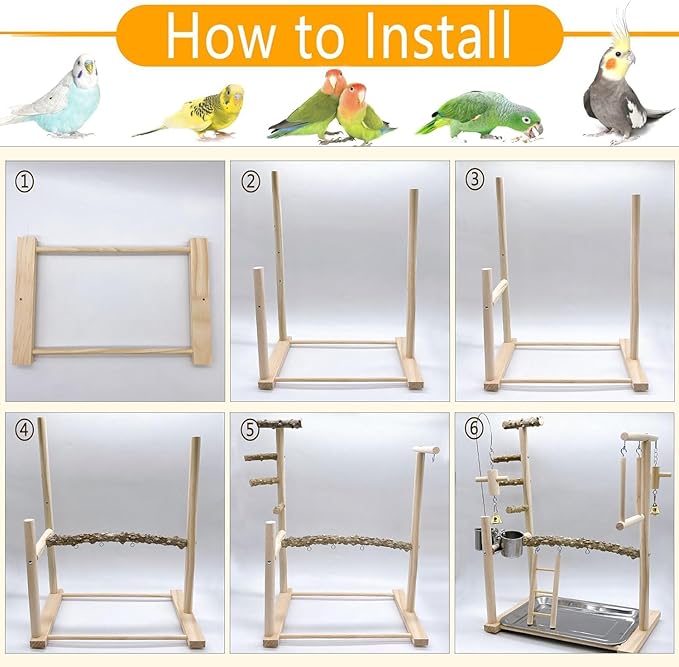 How to Install

①

②

③

④

⑤

⑥