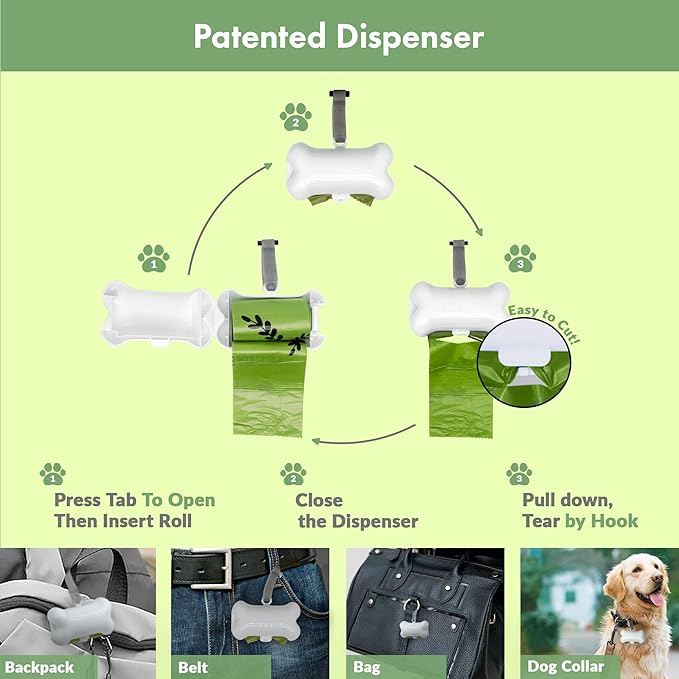 Patented Dispenser

2

1

3

Easy to Cut!

1
Press Tab To Open
Then Insert Roll

2
Close
the Dispenser

3
Pull down,
Tear by Hook

Backpack

Belt

Bag

Dog Collar