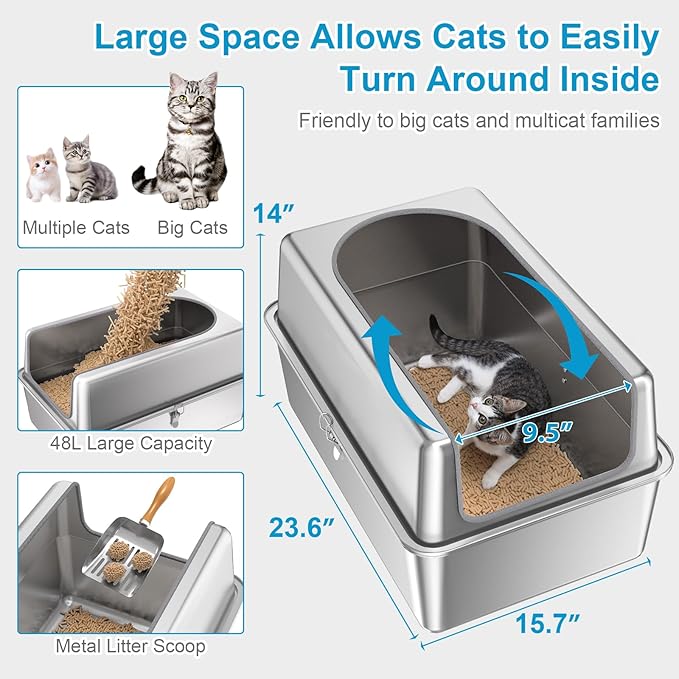 Large Space Allows Cats to Easily Turn Around Inside

Friendly to big cats and multicat families

Multiple Cats

Big Cats

48L Large Capacity

Metal Litter Scoop

14″

9.5″

23.6″

15.7″