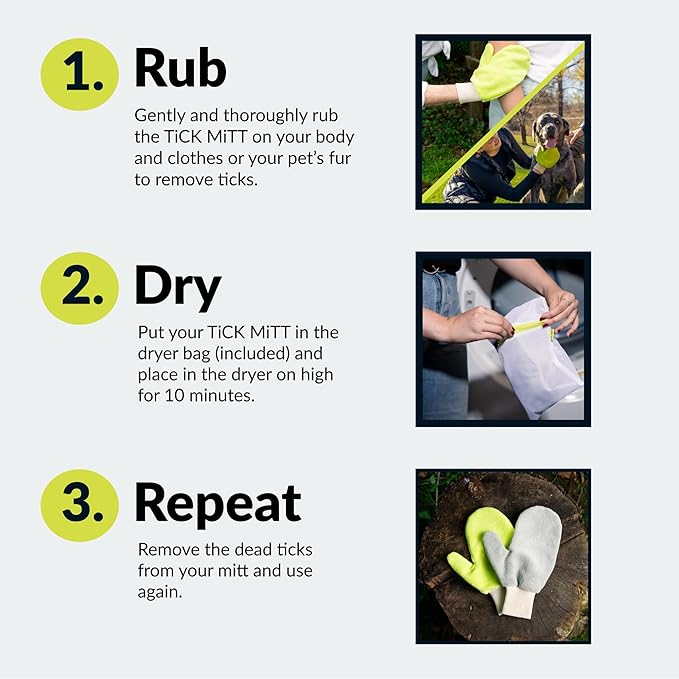 1. Rub

Gently and thoroughly rub the TiCK MiTT on your body and clothes or your pet's fur to remove ticks.

2. Dry

Put your TiCK MiTT in the dryer bag (included) and place in the dryer on high for 10 minutes.

3. Repeat

Remove the dead ticks from your mitt and use again.