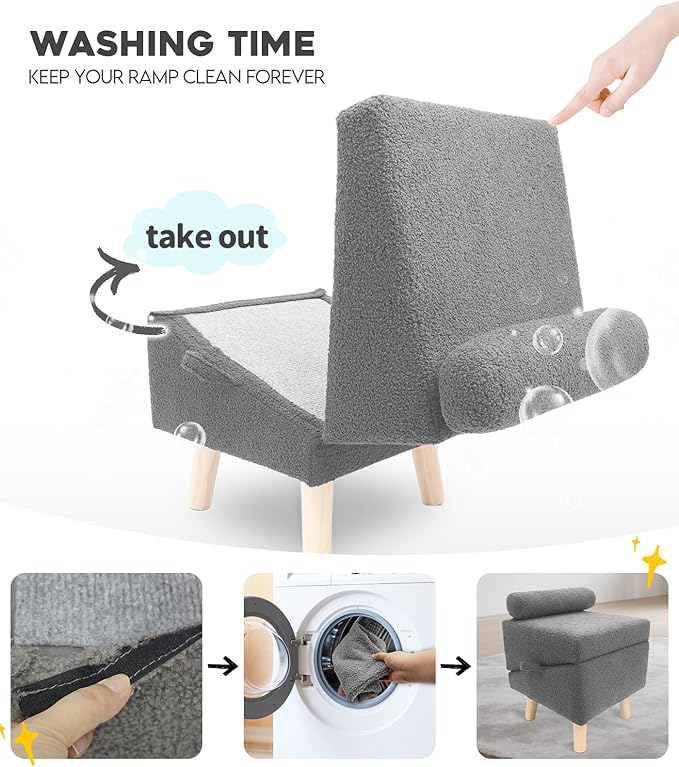 WASHING TIME
KEEP YOUR RAMP CLEAN FOREVER

take out