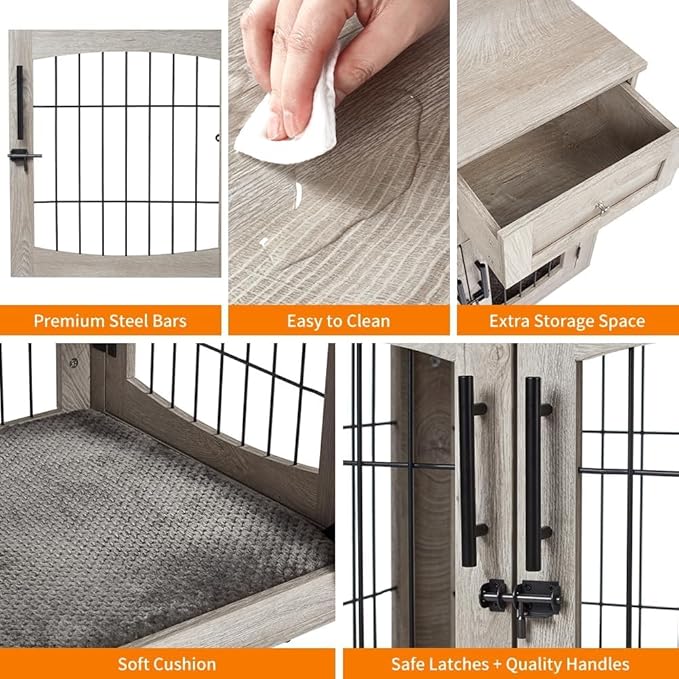 Premium Steel Bars

Easy to Clean

Extra Storage Space

Soft Cushion

Safe Latches + Quality Handles