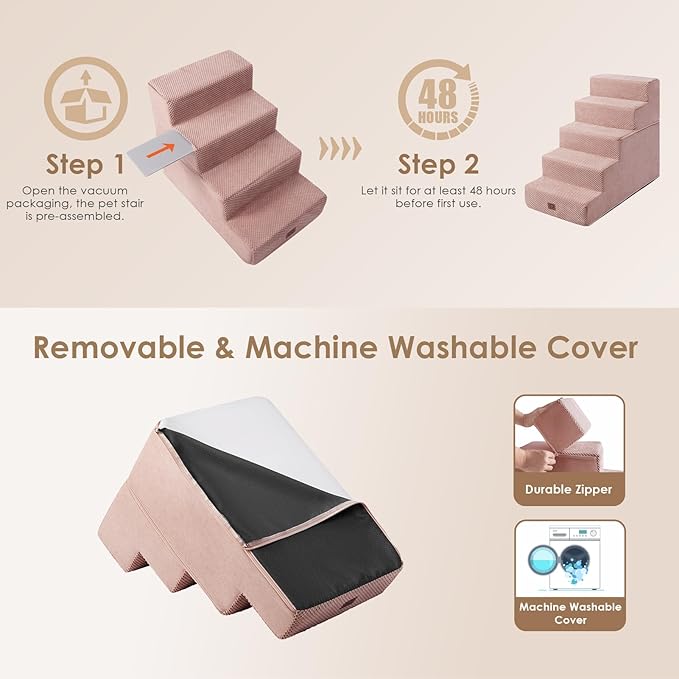 Step 1
Open the vacuum packaging, the pet stair is pre-assembled.

48 HOURS

Step 2
Let it sit for at least 48 hours before first use.

Removable & Machine Washable Cover

Durable Zipper

Machine Washable Cover