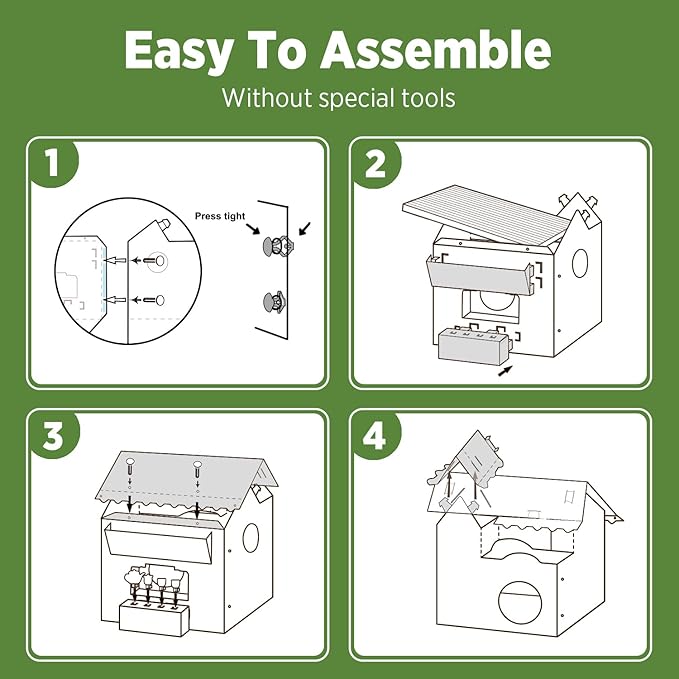 Easy To Assemble
Without special tools

1
Press tight

2

3

4