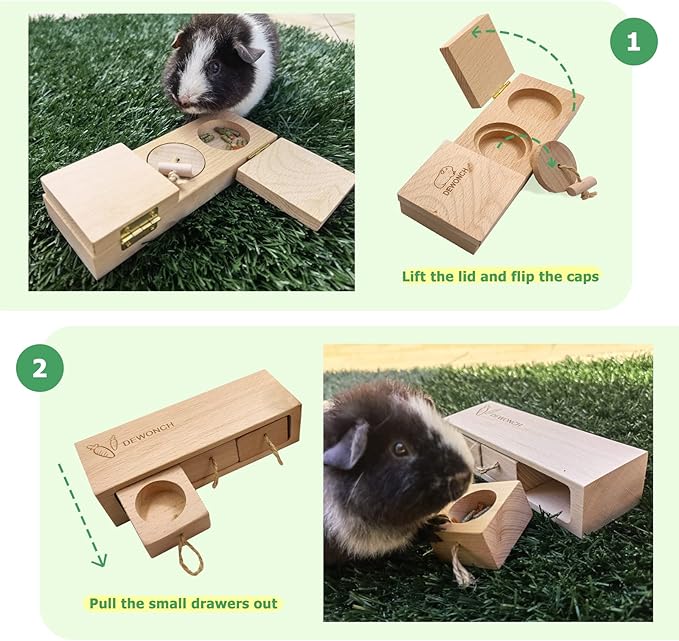 1

DEWONCH

Lift the lid and flip the caps

2

DEWONCH

Pull the small drawers out

DEWONCH