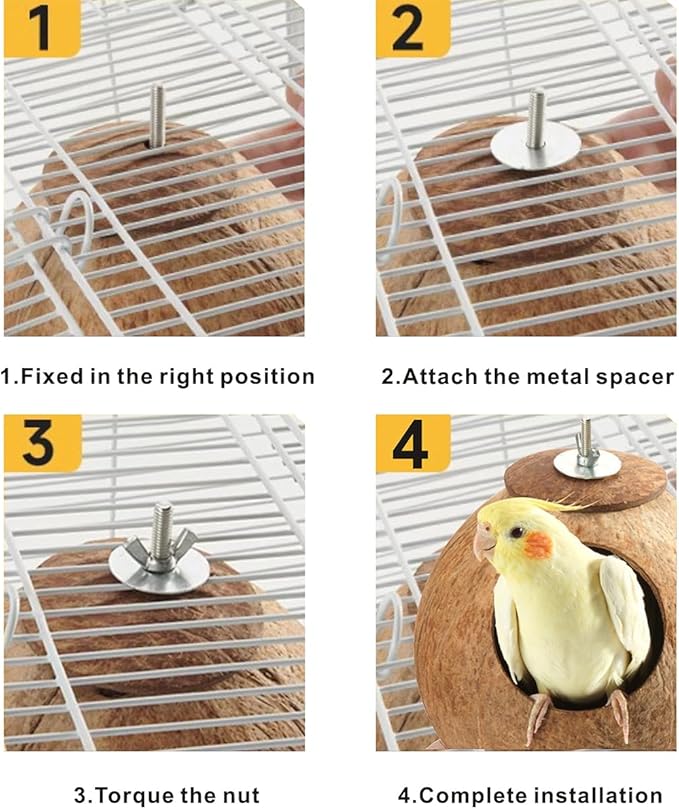 1

2

1.Fixed in the right position

2.Attach the metal spacer

3

4

3.Torque the nut

4.Complete installation