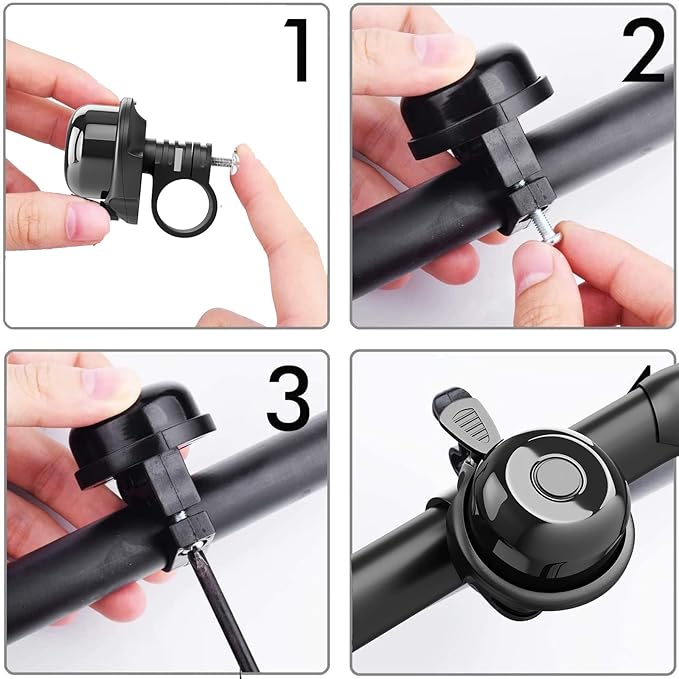 1

2

3