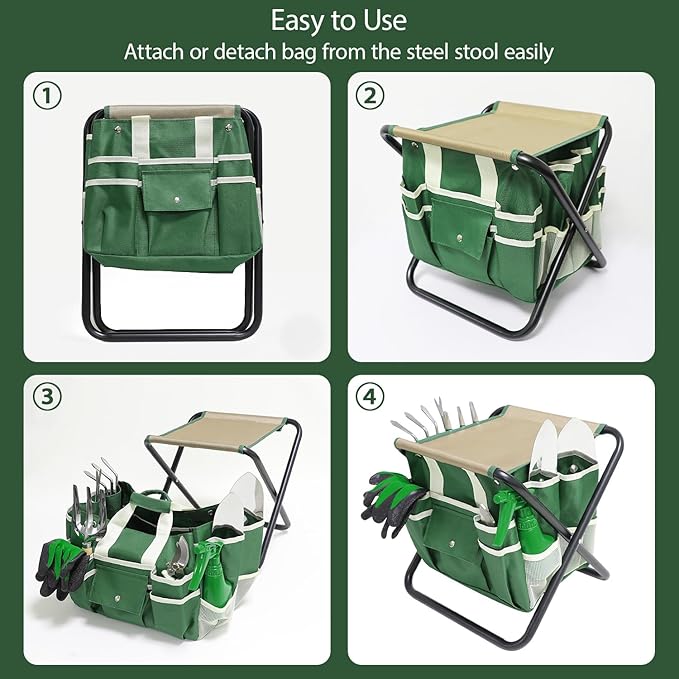 Easy to Use
Attach or detach bag from the steel stool easily

①

②

③

④